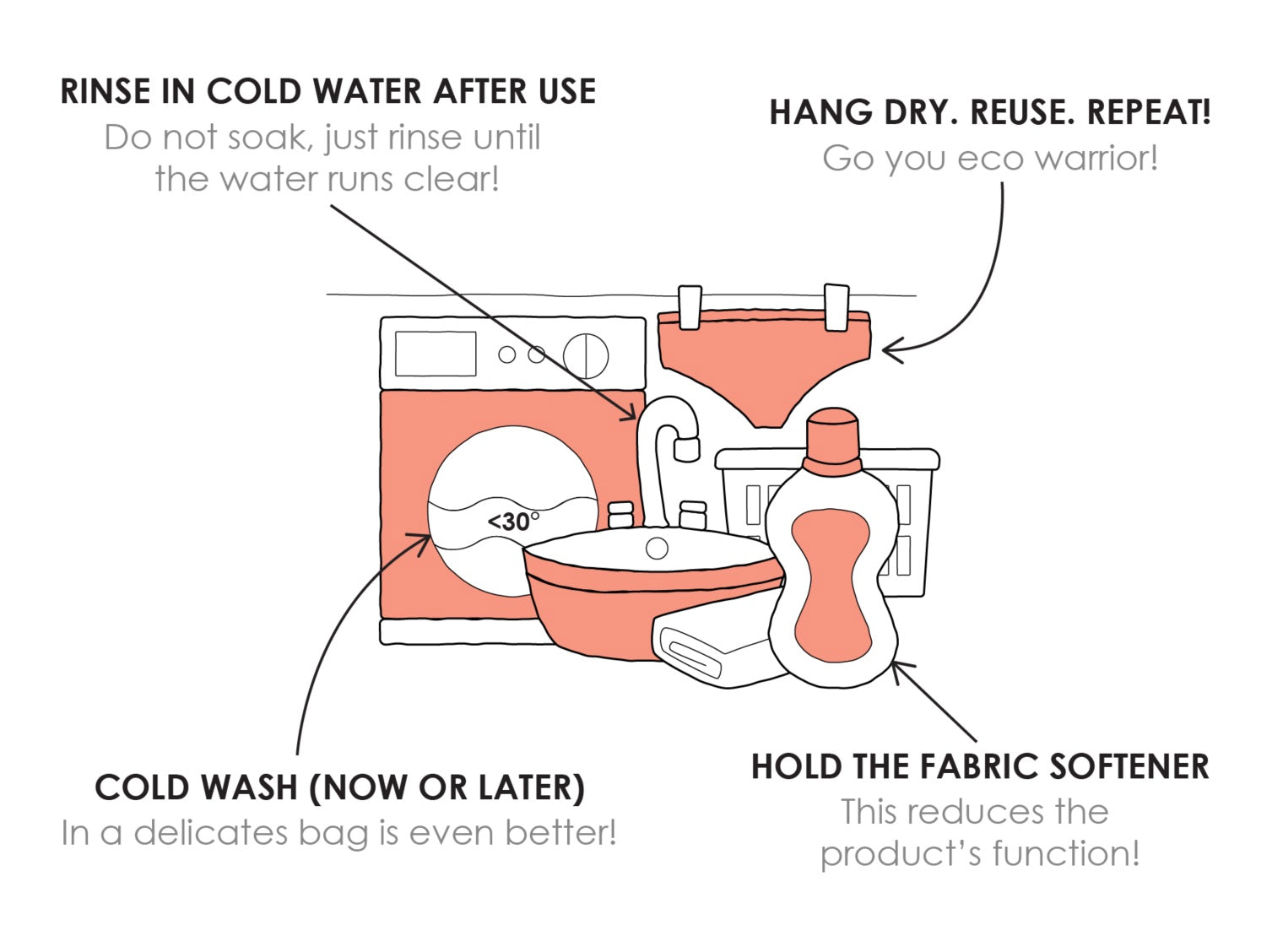 RINSE IN COLD WATER AFTER USE
Do not soak, just rinse until the water runs clear!

HANG DRY. REUSE. REPEAT!
Go you eco warrior!

<30°

COLD WASH (NOW OR LATER)
In a delicates bag is even better!

HOLD THE FABRIC SOFTENER
This reduces the product's function!