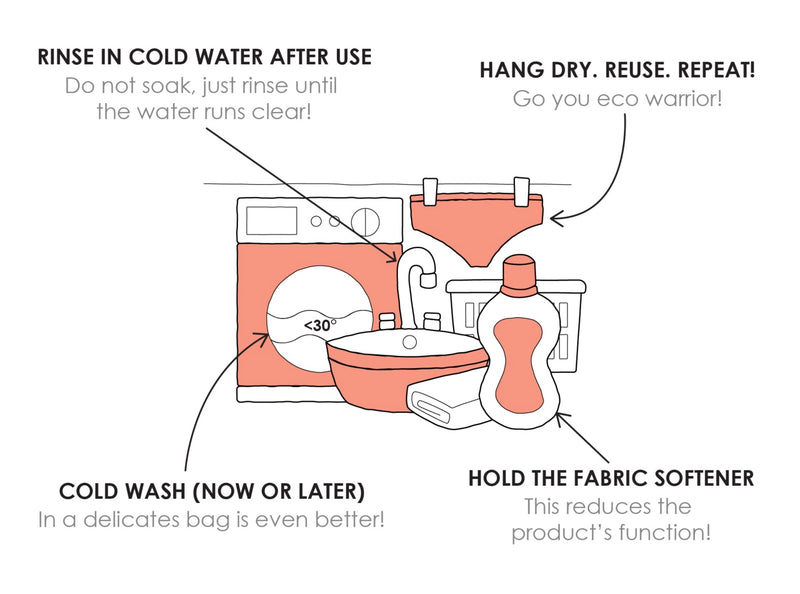 RINSE IN COLD WATER AFTER USE
Do not soak, just rinse until the water runs clear!

HANG DRY. REUSE. REPEAT!
Go you eco warrior!

<30°

COLD WASH (NOW OR LATER)
In a delicates bag is even better!

HOLD THE FABRIC SOFTENER
This reduces the product's function!